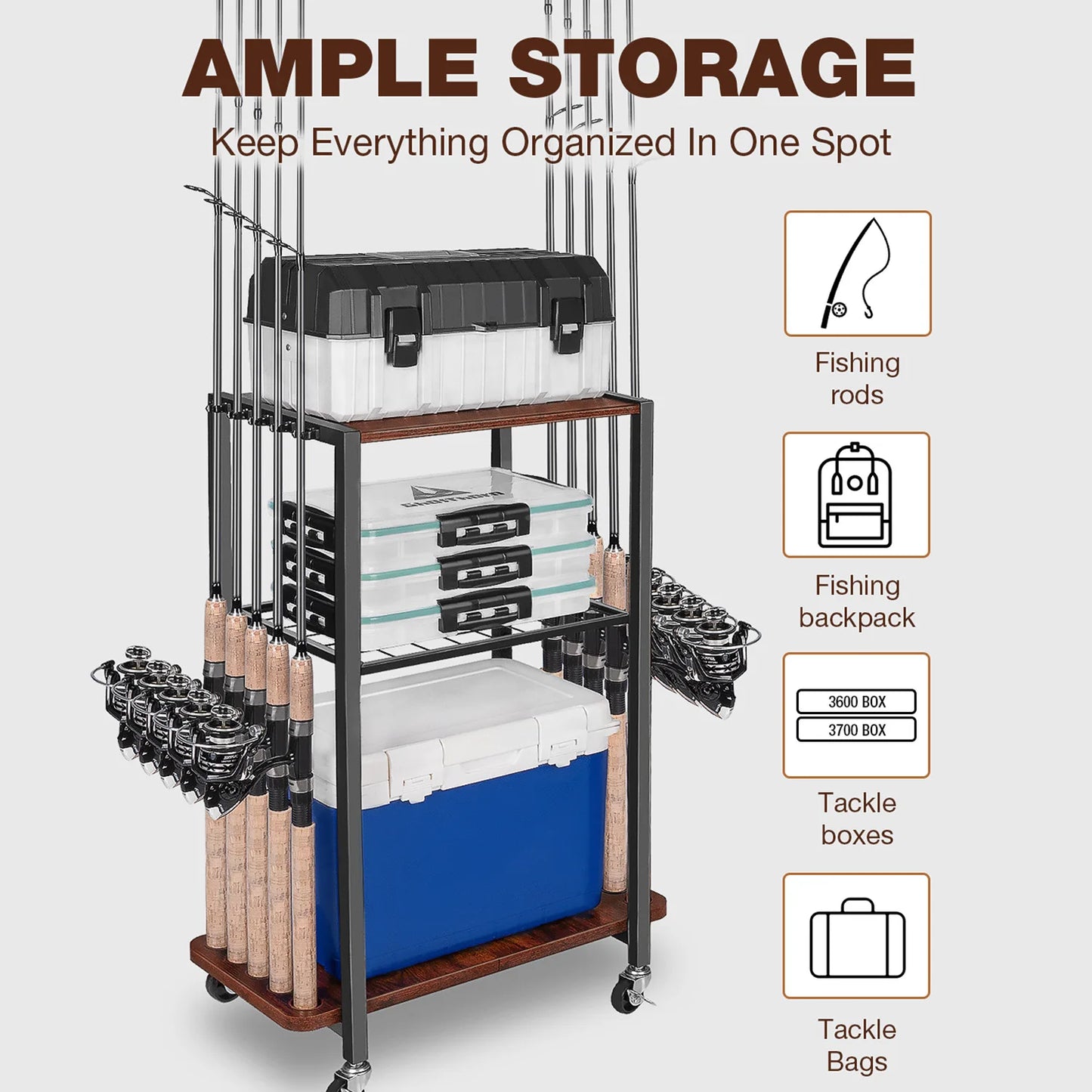 AMPLE STORAGE

Keep Everything Organized In One Spot

Fishing rods

Fishing backpack

3600 BOX

3700 BOX

Tackle boxes

Tackle Bags